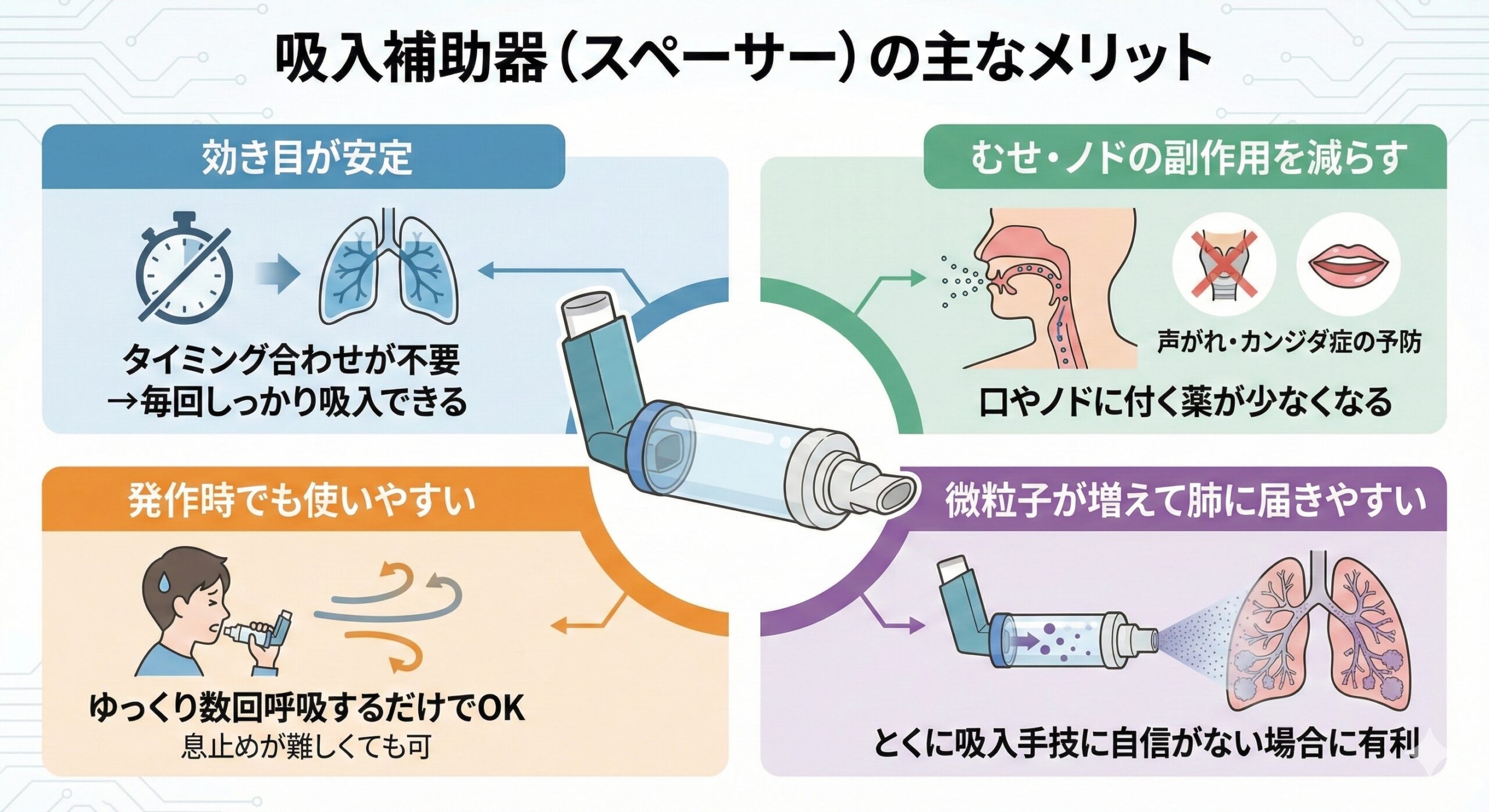 吸入補助器（スペーサー）の主なメリット

効き目が安定

タイミング合わせが不要
→毎回しっかり吸入できる

むせ・ノドの副作用を減らす

声がれ・カンジダ症の予防

口やノドに付く薬が少なくなる

発作時でも使いやすい

ゆっくり数回呼吸するだけでOK
息止めが難しくても可

微粒子が増えて肺に届きやすい

とくに吸入手技に自信がない場合に有利